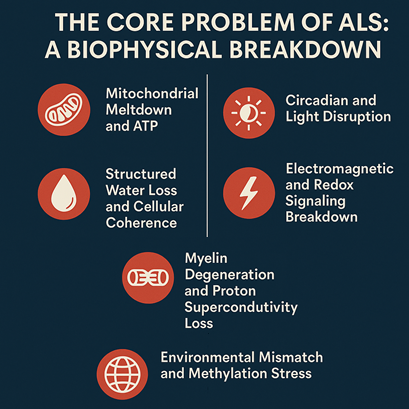 THE CORE PROBLEM OF ALS: A BIOPHYSICAL BREAKDOWN

Mitochondrial Meltdown and ATP

Structured Water Loss and Cellular Coherence

Circadian and Light Disruption

Electromagnetic and Redox Signaling Breakdown

Myelin Degeneration and Proton Supercondutivity Loss

Environmental Mismatch and Methylation Stress